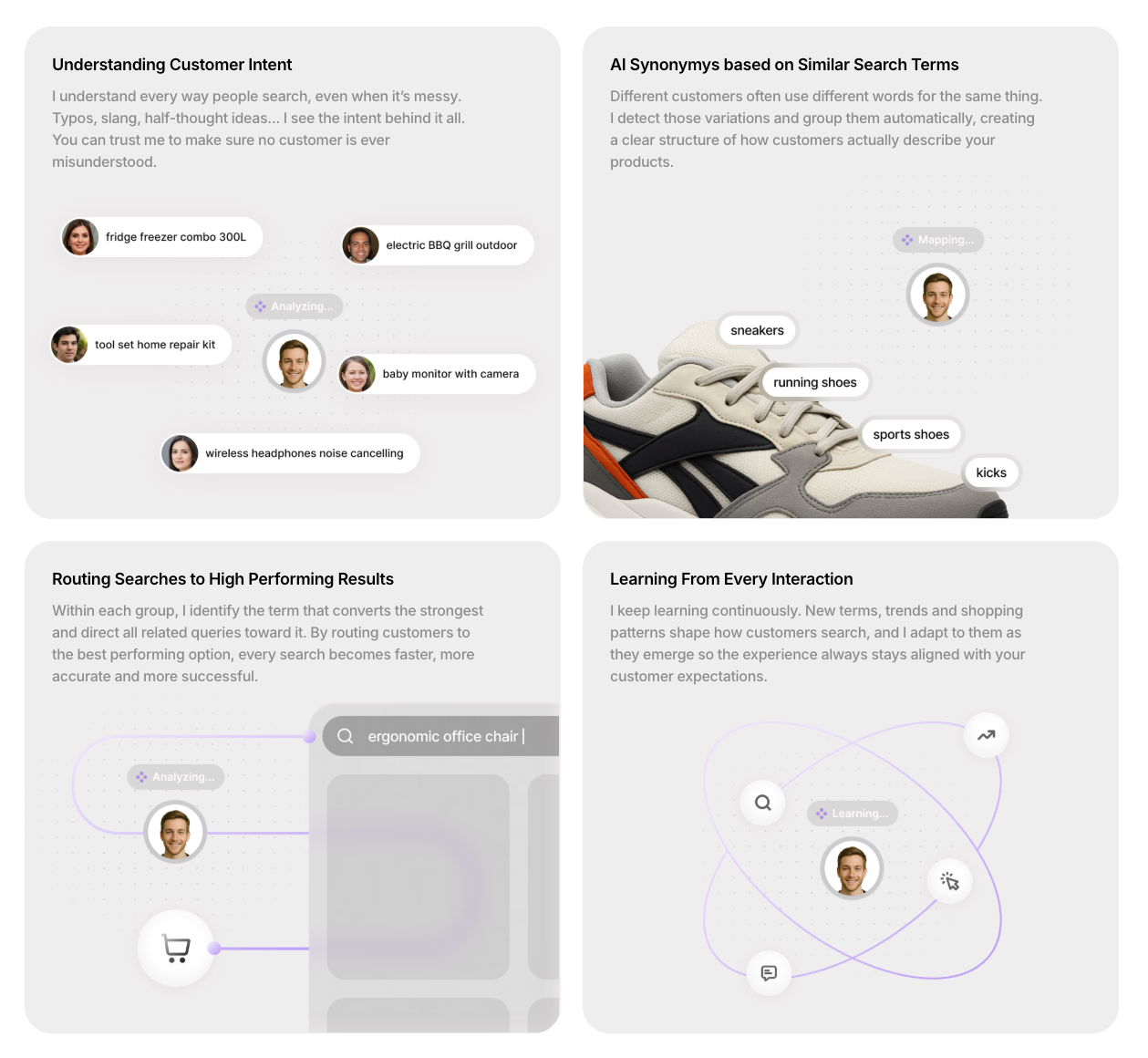 Understanding Customer Intent

I understand every way people search, even when it's messy. Typos, slang, half-thought ideas... I see the intent behind it all. You can trust me to make sure no customer is ever misunderstood.

fridge freezer combo 300L

electric BBQ grill outdoor

Analyzing...

tool set home repair kit

baby monitor with camera

wireless headphones noise cancelling

AI Synonymys based on Similar Search Terms

Different customers often use different words for the same thing. I detect those variations and group them automatically, creating a clear structure of how customers actually describe your products.

Mapping...

sneakers

running shoes

sports shoes

kicks

Routing Searches to High Performing Results

Within each group, I identify the term that converts the strongest and direct all related queries toward it. By routing customers to the best performing option, every search becomes faster, more accurate and more successful.

ergonomic office chair |

Analyzing...

Learning From Every Interaction

I keep learning continuously. New terms, trends and shopping patterns shape how customers search, and I adapt to them as they emerge so the experience always stays aligned with your customer expectations.

Learning...