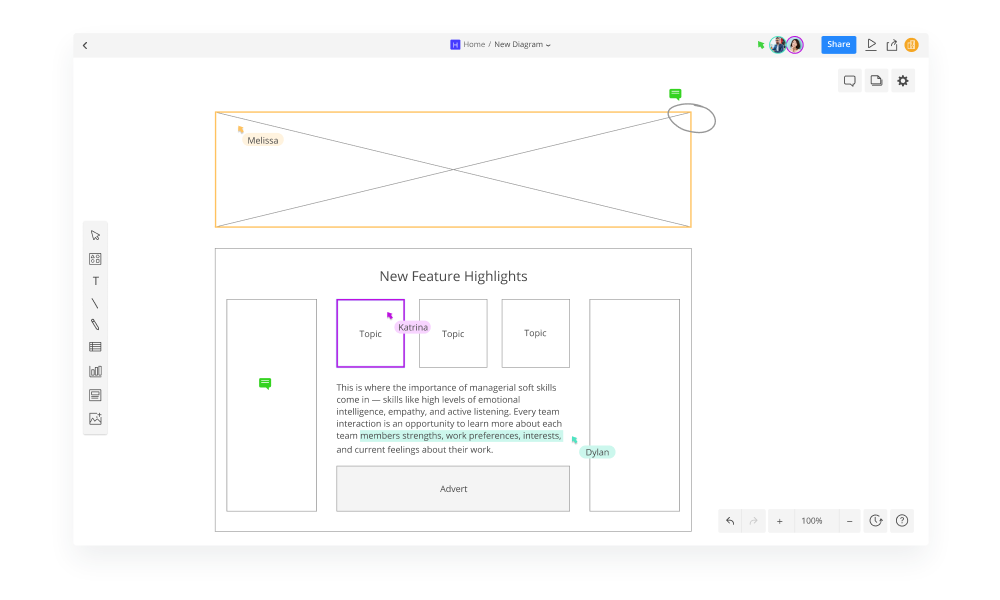 Home / New Diagram

Share

Melissa

New Feature Highlights

Topic

Katrina

Topic

Topic

This is where the importance of managerial soft skills come in — skills like high levels of emotional intelligence, empathy, and active listening. Every team interaction is an opportunity to learn more about each team members strengths, work preferences, interests, and current feelings about their work.

Dylan

Advert

100%