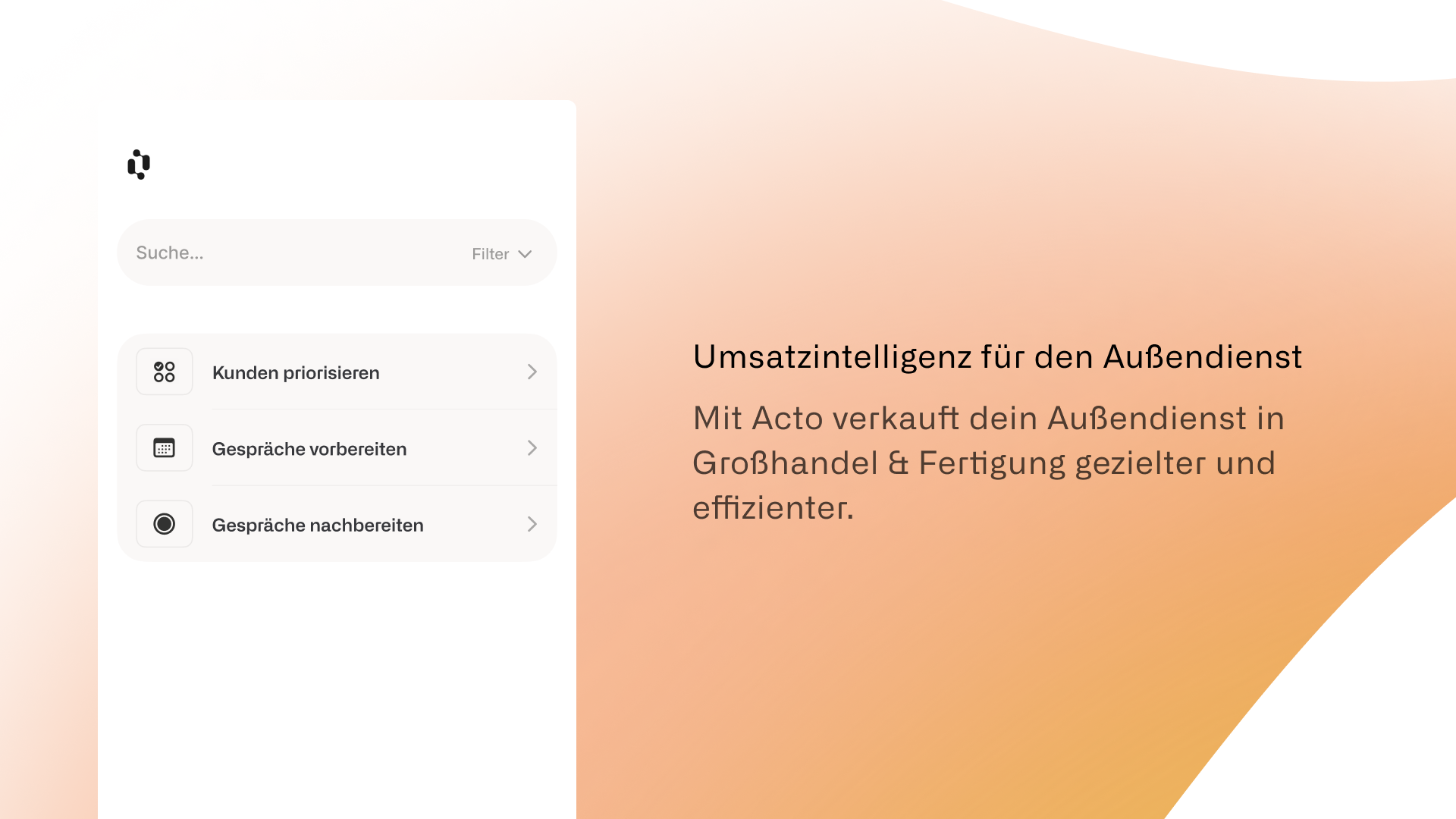 Suche...

Filter

Kunden priorisieren

Gespräche vorbereiten

Gespräche nachbereiten

Umsatzintelligenz für den Außendienst

Mit Acto verkauft dein Außendienst in Großhandel & Fertigung gezielter und effizienter.