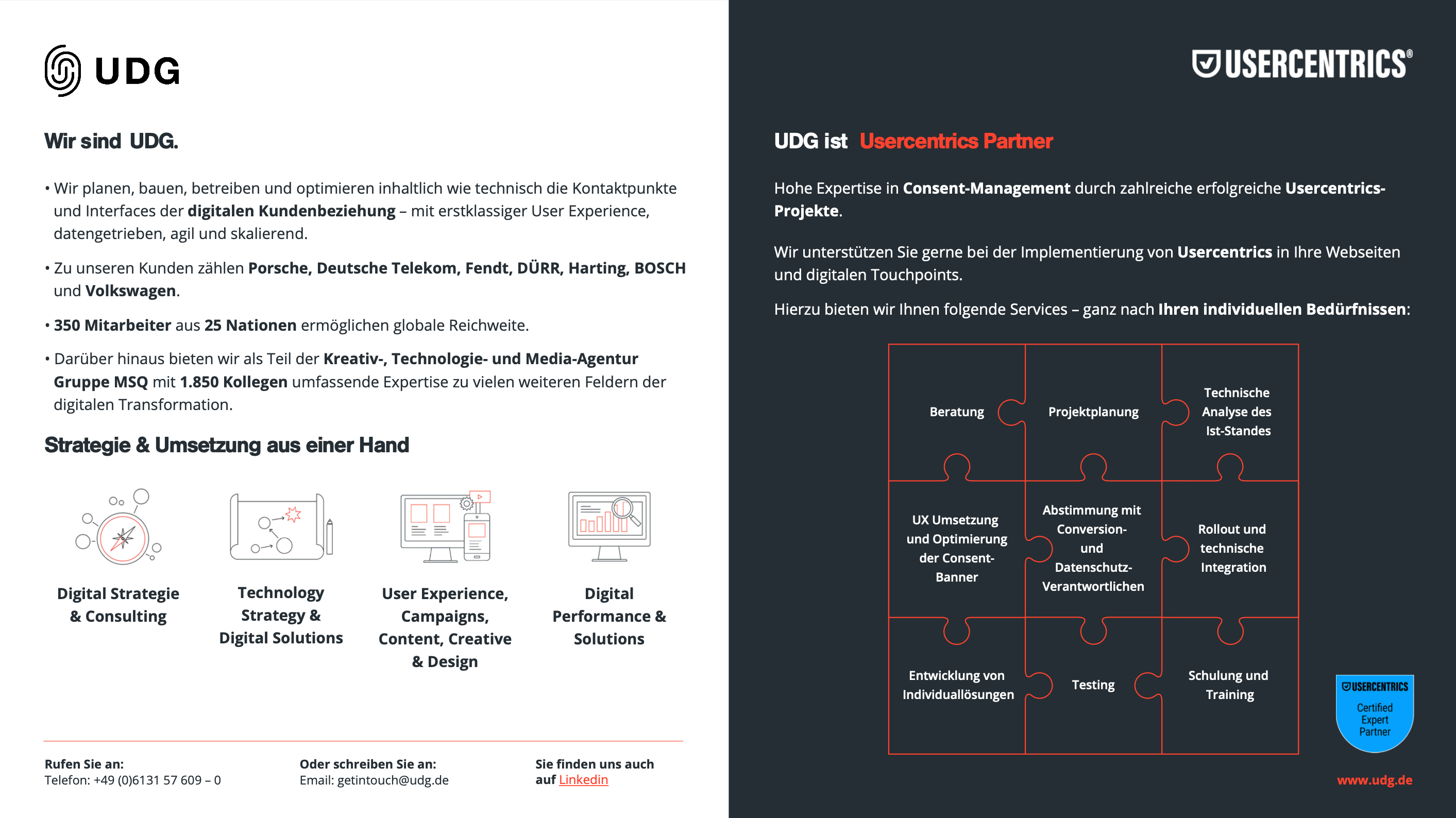 UDG

Wir sind UDG.

• Wir planen, bauen, betreiben und optimieren inhaltlich wie technisch die Kontaktpunkte und Interfaces der digitalen Kundenbeziehung – mit erstklassiger User Experience, datengetrieben, agil und skalierend.

• Zu unseren Kunden zählen Porsche, Deutsche Telekom, Fendt, DÜRR, Harting, BOSCH und Volkswagen.

• 350 Mitarbeiter aus 25 Nationen ermöglichen globale Reichweite.

• Darüber hinaus bieten wir als Teil der Kreativ-, Technologie- und Media-Agentur Gruppe MSQ mit 1.850 Kollegen umfassende Expertise zu vielen weiteren Feldern der digitalen Transformation.

Strategie & Umsetzung aus einer Hand

Digital Strategie & Consulting

Technology Strategy & Digital Solutions

User Experience, Campaigns, Content, Creative & Design

Digital Performance & Solutions

Rufen Sie an:
Telefon: +49 (0)6131 57 609 – 0

Oder schreiben Sie an:
Email: getintouch@udg.de

Sie finden uns auch auf Linkedin

USERCENTRICS®

UDG ist Usercentrics Partner

Hohe Expertise in Consent-Management durch zahlreiche erfolgreiche Usercentrics-Projekte.

Wir unterstützen Sie gerne bei der Implementierung von Usercentrics in Ihre Webseiten und digitalen Touchpoints.

Hierzu bieten wir Ihnen folgende Services – ganz nach Ihren individuellen Bedürfnissen:

Beratung

Projektplanung

Technische Analyse des Ist-Standes

UX Umsetzung und Optimierung der Consent-Banner

Abstimmung mit Conversion- und Datenschutz-Verantwortlichen

Rollout und technische Integration

Entwicklung von Individuallösungen

Testing

Schulung und Training

USERCENTRICS
Certified Expert Partner

www.udg.de