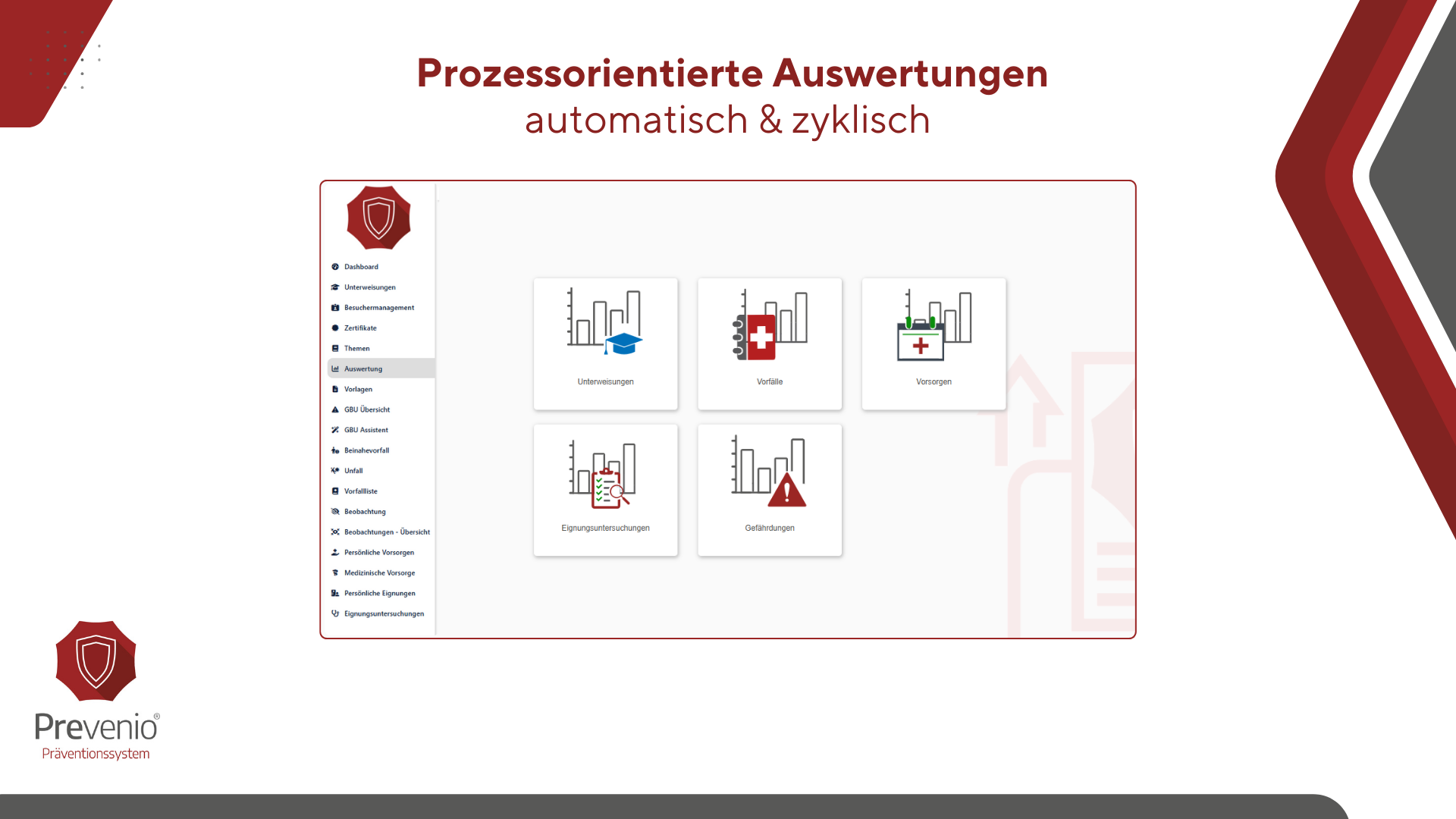 Prozessorientierte Auswertungen
automatisch & zyklisch

Dashboard
Unterweisungen
Besuchermanagement
Zertifikate
Themen
Auswertung
Vorlagen
GBU Übersicht
GBU Assistent
Beinahevorfall
Unfall
Vorfallliste
Beobachtung
Beobachtungen - Übersicht
Persönliche Vorsorgen
Medizinische Vorsorge
Persönliche Eignungen
Eignungsuntersuchungen

Unterweisungen
Vorfälle
Vorsorgen
Eignungsuntersuchungen
Gefährdungen

Prevenio®
Präventionssystem